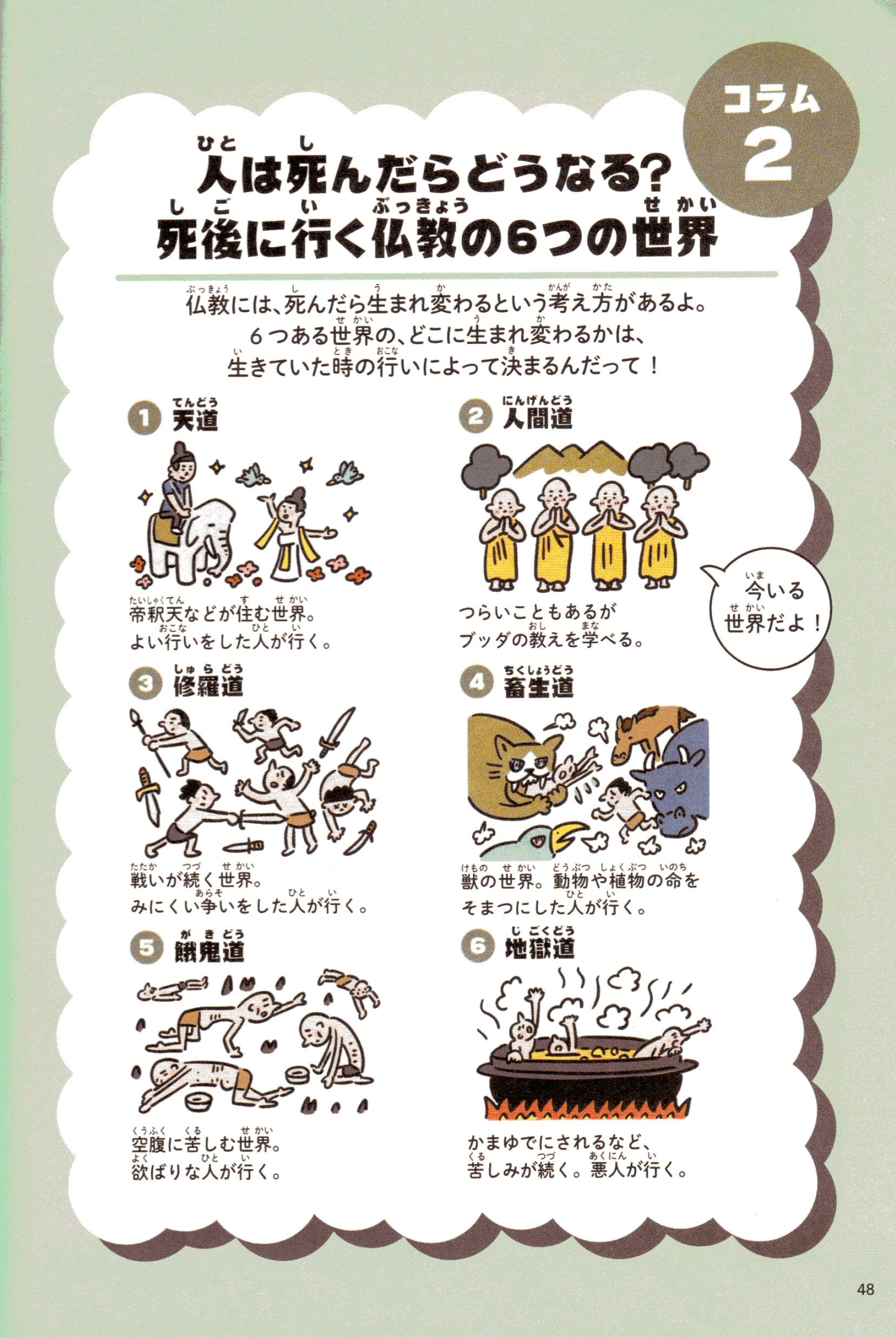 コラム 2

人は死んだらどうなる?
死後に行く仏教の6つの世界

仏教には、死んだら生まれ変わるという考え方があるよ。
6つある世界の、どこに生まれ変わるかは、
生きていた時の行いによって決まるんだって!

1 天道

帝釈天などが住む世界。
よい行いをした人が行く。

2 人間道

つらいこともあるが
ブッダの教えを学べる。

今いる世界だよ!

3 修羅道

戦いが続く世界。
みにくい争いをした人が行く。

4 畜生道

獣の世界。動物や植物の命を
そまつにした人が行く。

5 餓鬼道

空腹に苦しむ世界。
欲ばりな人が行く。

6 地獄道

かまゆでにされるなど、
苦しみが続く。悪人が行く。

48